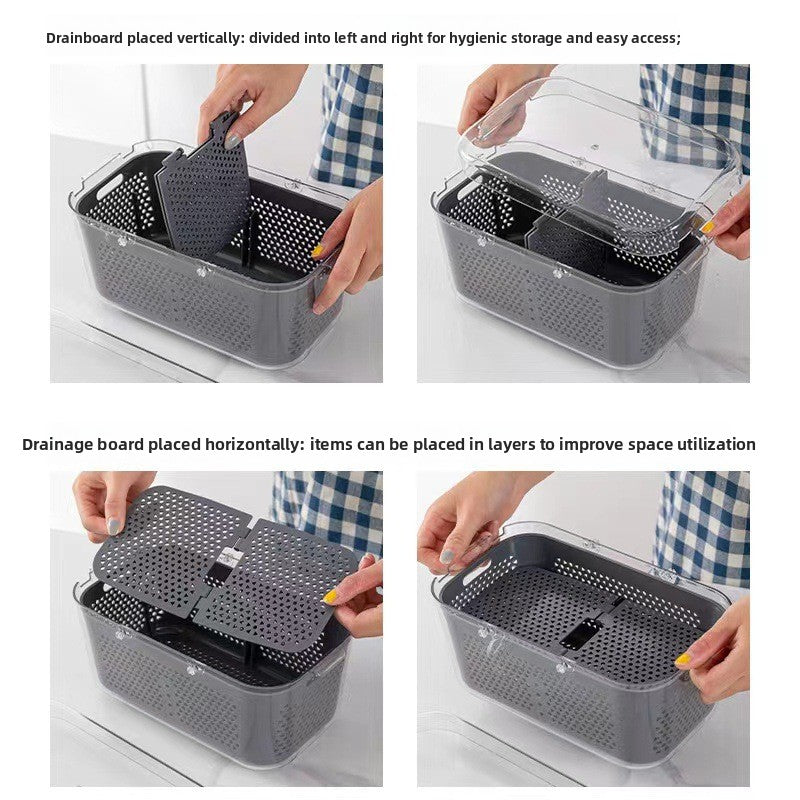 Drainboard placed vertically: divided into left and right for hygienic storage and easy access;

Drainage board placed horizontally: items can be placed in layers to improve space utilization