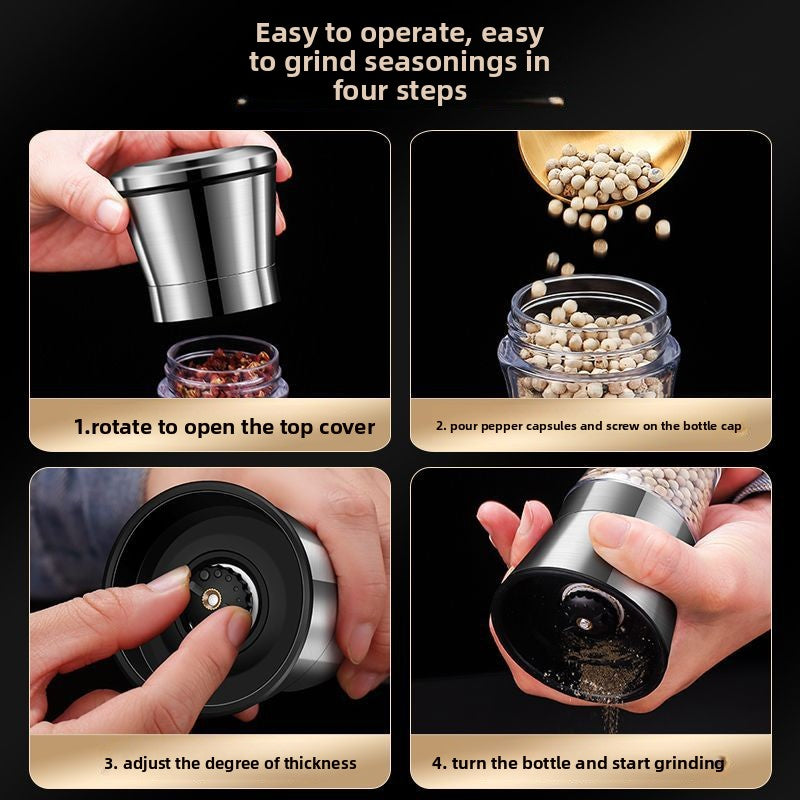 Easy to operate, easy to grind seasonings in four steps

1.rotate to open the top cover

2. pour pepper capsules and screw on the bottle cap

3. adjust the degree of thickness

4. turn the bottle and start grinding