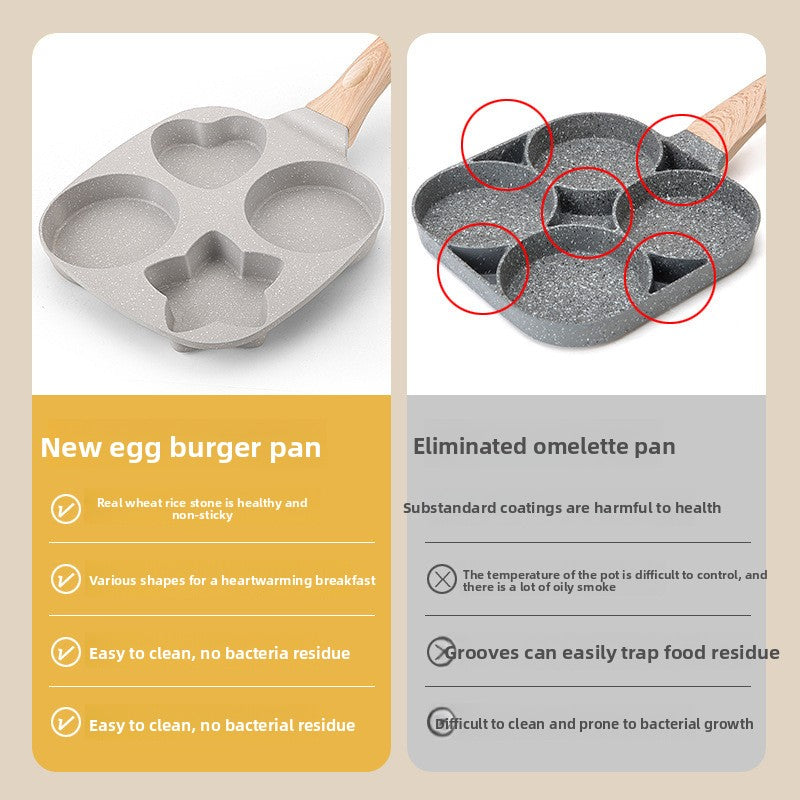 New egg burger pan

Real wheat rice stone is healthy and non-sticky

Various shapes for a heartwarming breakfast

Easy to clean, no bacteria residue

Easy to clean, no bacterial residue

Eliminated omelette pan

Substandard coatings are harmful to health

The temperature of the pot is difficult to control, and there is a lot of oily smoke

Grooves can easily trap food residue

Difficult to clean and prone to bacterial growth