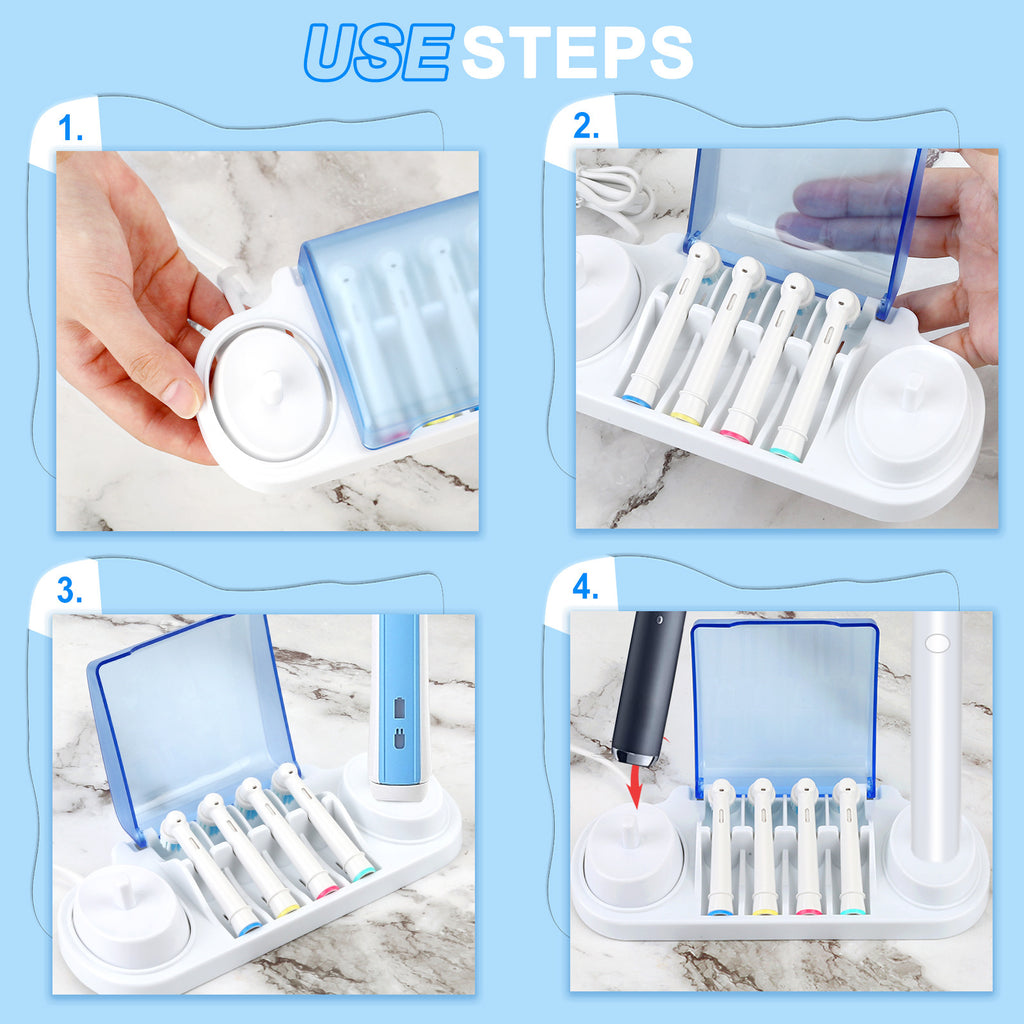 USE STEPS

1.

2.

3.

4.