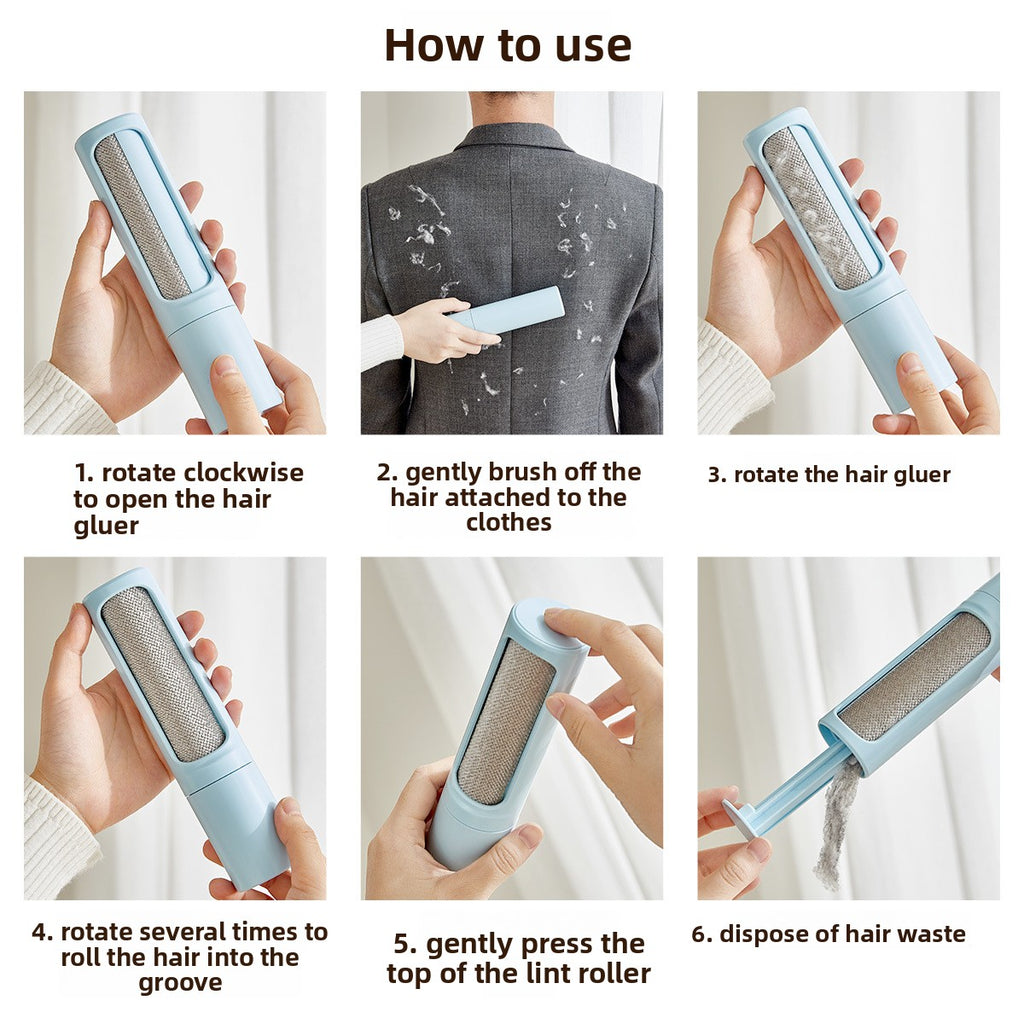 How to use

1. rotate clockwise to open the hair gluer

2. gently brush off the hair attached to the clothes

3. rotate the hair gluer

4. rotate several times to roll the hair into the groove

5. gently press the top of the lint roller

6. dispose of hair waste