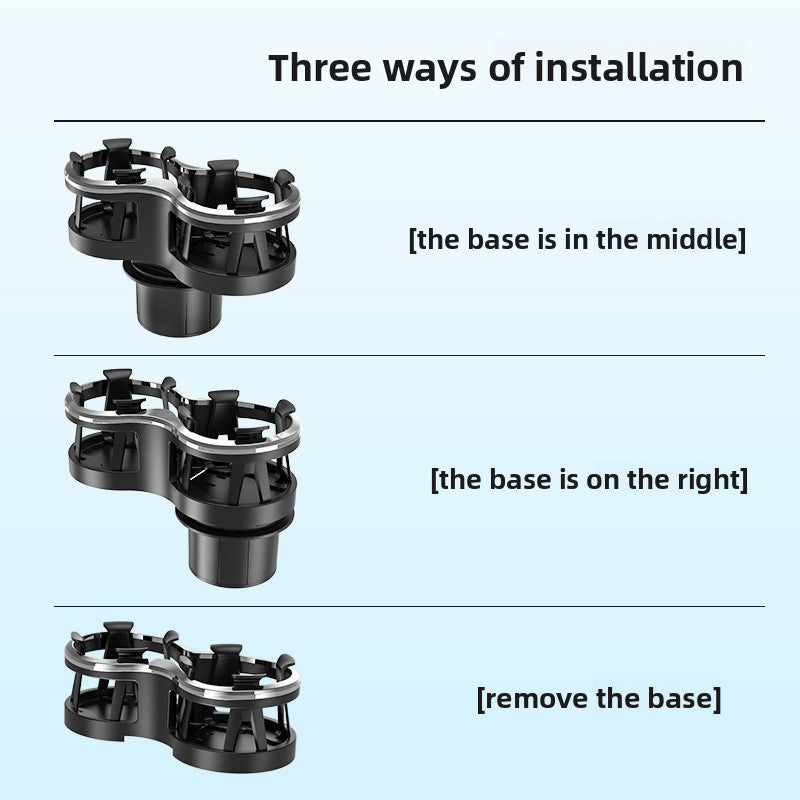 Three ways of installation

[the base is in the middle]

[the base is on the right]

[remove the base]